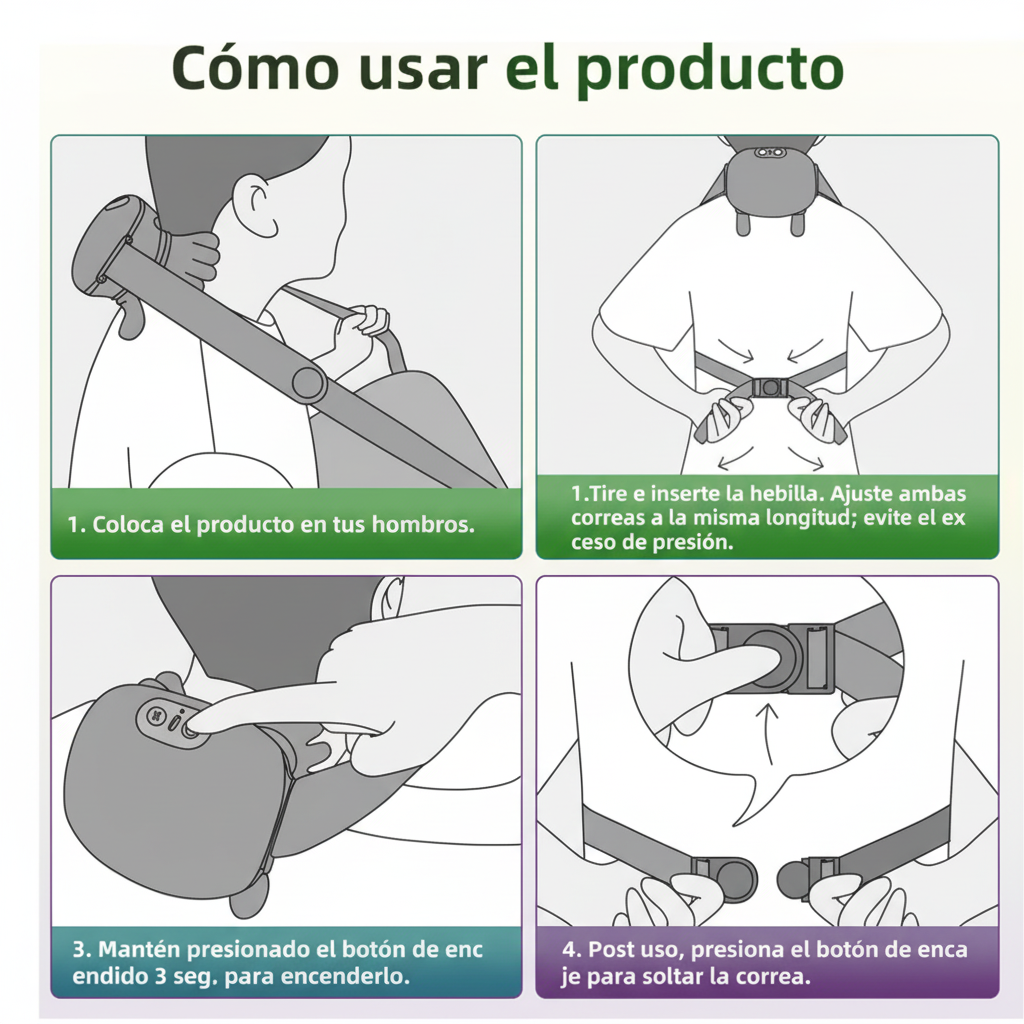 Cómo usar el producto

1. Coloca el producto en tus hombros.

1.Tire e inserte la hebilla. Ajuste ambas correas a la misma longitud; evite el ex ceso de presión.

3. Mantén presionado el botón de enc endido 3 seg. para encenderlo.

4. Post uso, presiona el botón de enca je para soltar la correa.